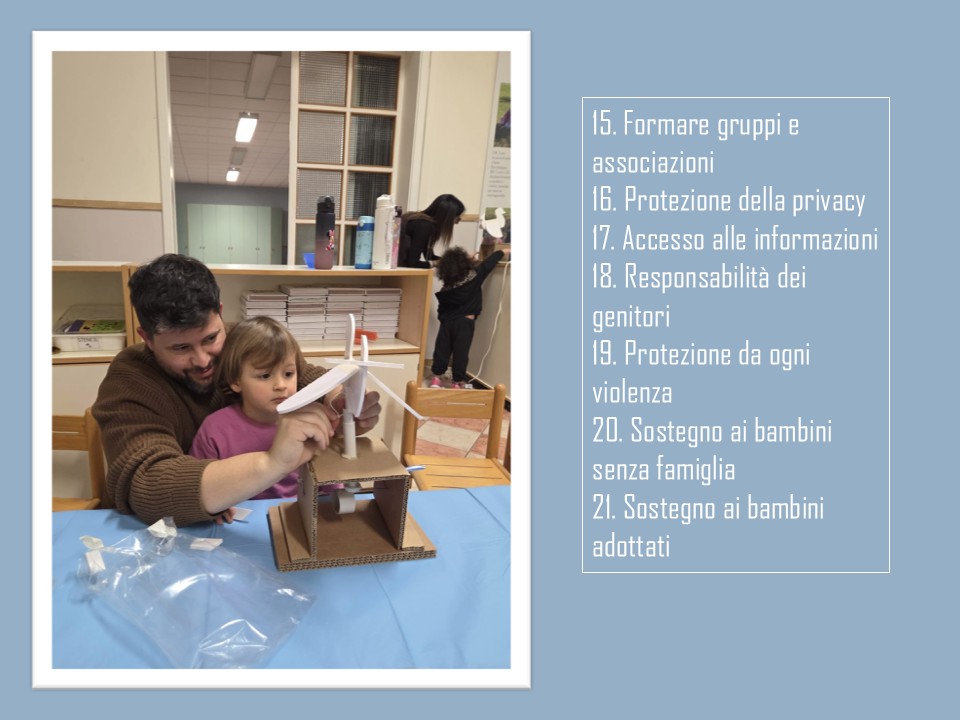 15. Formare gruppi e associazioni
16. Protezione della privacy
17. Accesso alle informazioni
18. Responsabilità dei genitori
19. Protezione da ogni violenza
20. Sostegno ai bambini senza famiglia
21. Sostegno ai bambini adottati