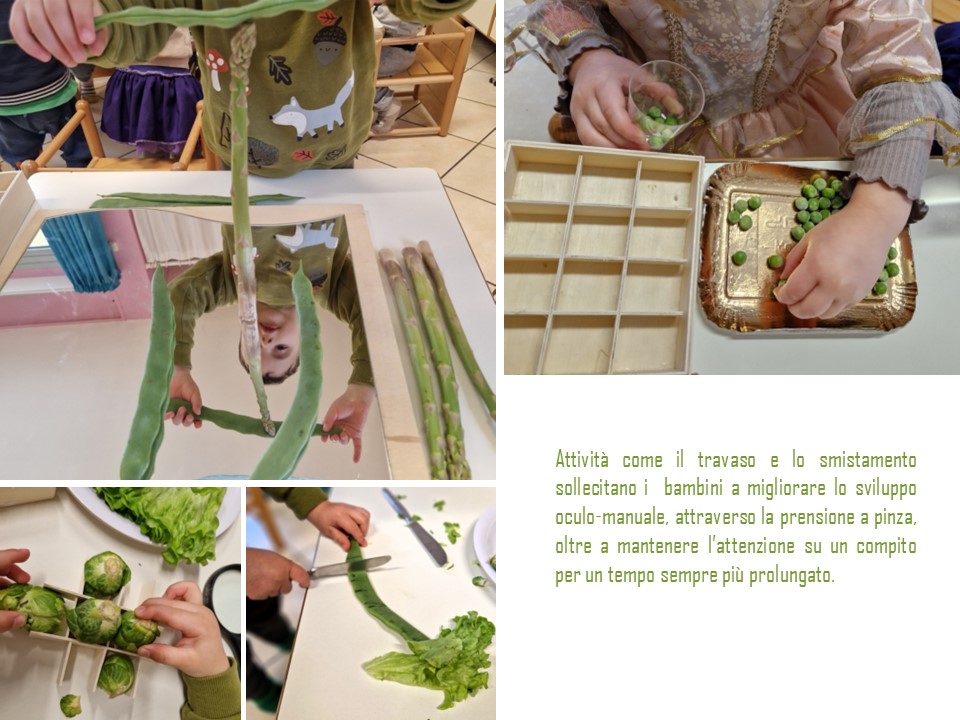 Attività come il travaso e lo smistamento sollecitano i bambini a migliorare lo sviluppo oculo-manuale, attraverso la prensione a pinza, oltre a mantenere l'attenzione su un compito per un tempo sempre più prolungato.